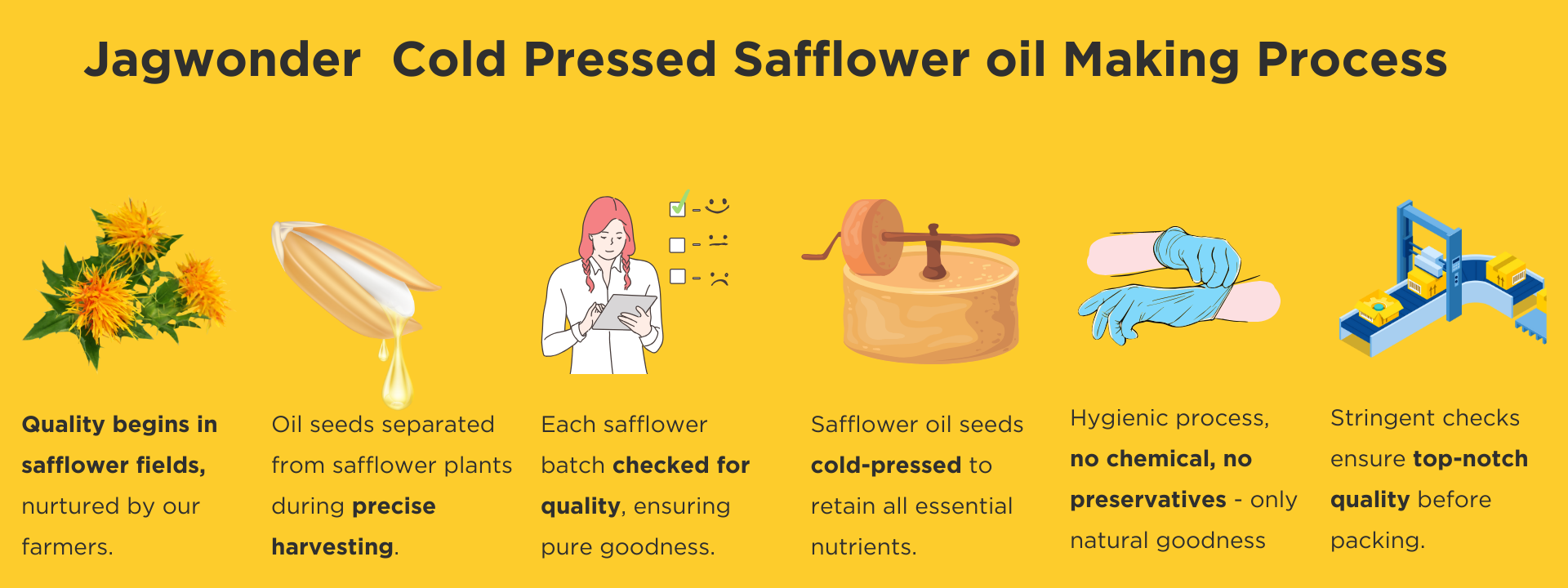 Jagwonder  Cold Pressed Safflower oil Making Process

Quality begins in safflower fields, nurtured by our farmers.

Oil seeds separated from safflower plants during precise harvesting.

Each safflower batch checked for quality, ensuring pure goodness.

Safflower oil seeds cold-pressed to retain all essential nutrients.

Hygienic process, no chemical, no preservatives - only natural goodness

Stringent checks ensure top-notch quality before packing.